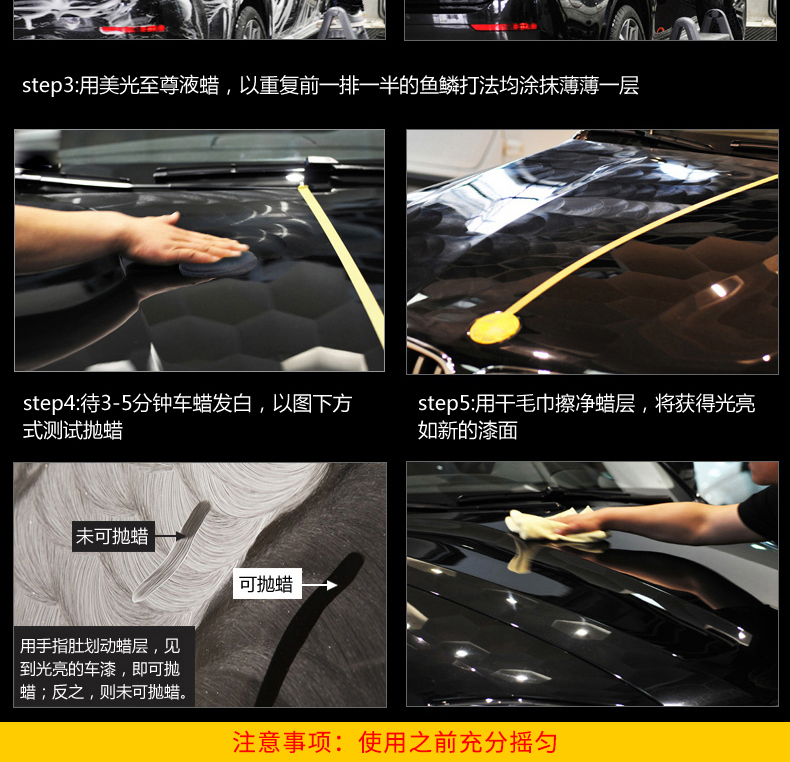 step3:用美光至尊液蜡，以重复前一排一半的鱼鳞打法均涂抹薄薄一层

step4:待3-5分钟车蜡发白，以图下方式测试抛蜡

step5:用干毛巾擦净蜡层，将获得光亮如新的漆面

未可抛蜡

可抛蜡

用手指肚划动蜡层，见到光亮的车漆，即可抛蜡；反之，则未可抛蜡。

注意事项：使用之前充分摇匀